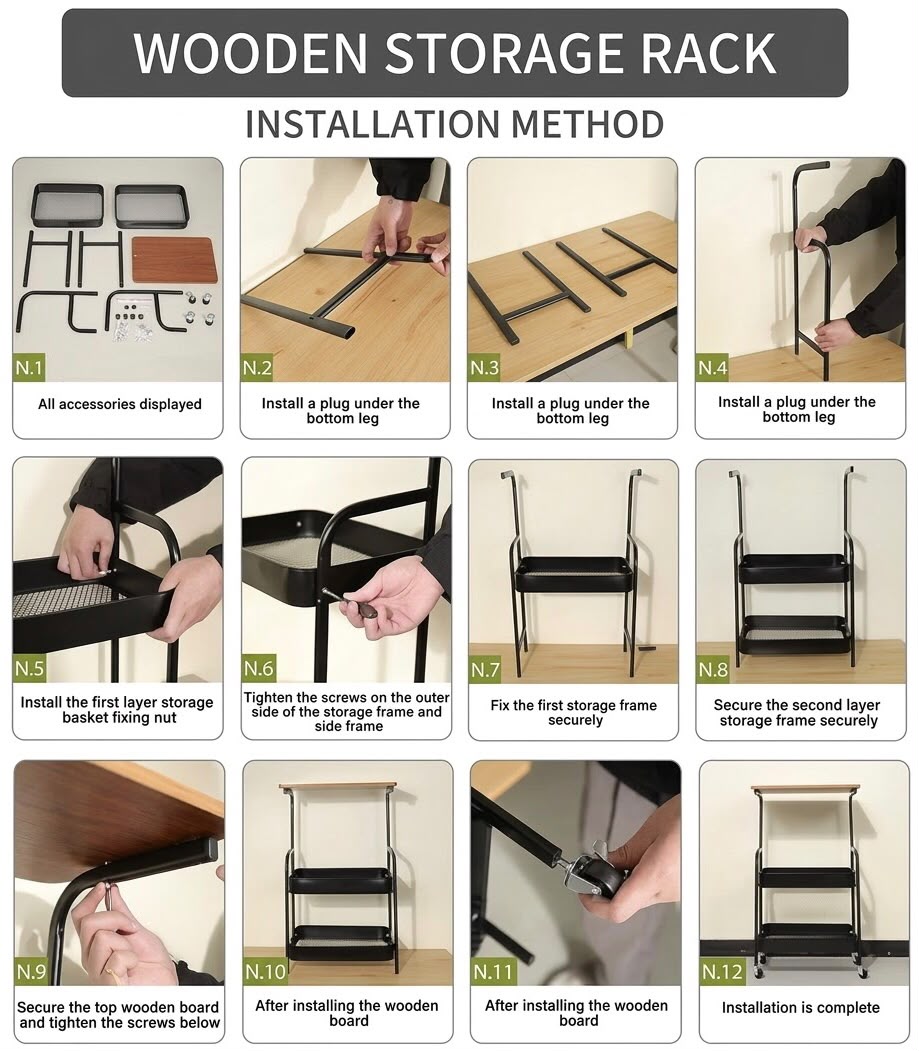 WOODEN STORAGE RACK

INSTALLATION METHOD

N.1

All accessories displayed

N.2

Install a plug under the bottom leg

N.3

Install a plug under the bottom leg

N.4

Install a plug under the bottom leg

N.5

Install the first layer storage basket fixing nut

N.6

Tighten the screws on the outer side of the storage frame and side frame

N.7

Fix the first storage frame securely

N.8

Secure the second layer storage frame securely

N.9

Secure the top wooden board and tighten the screws below

N.10

After installing the wooden board

N.11

After installing the wooden board

N.12

Installation is complete